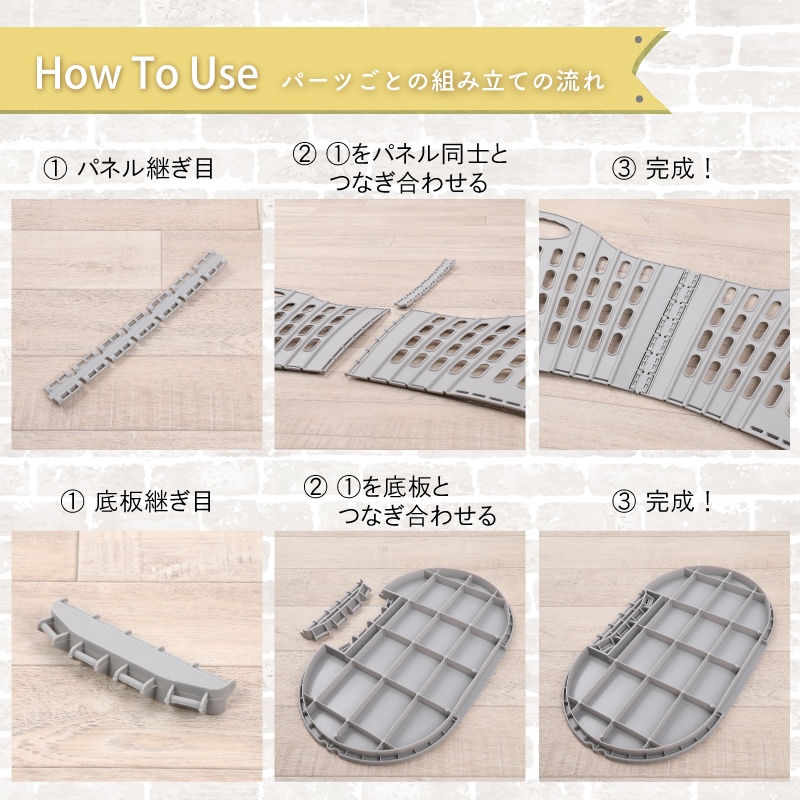 How To Use パーツごとの組み立ての流れ

① パネル継ぎ目

② ①をパネル同士とつなぎ合わせる

③ 完成！

① 底板継ぎ目

② ①を底板とつなぎ合わせる

③ 完成！